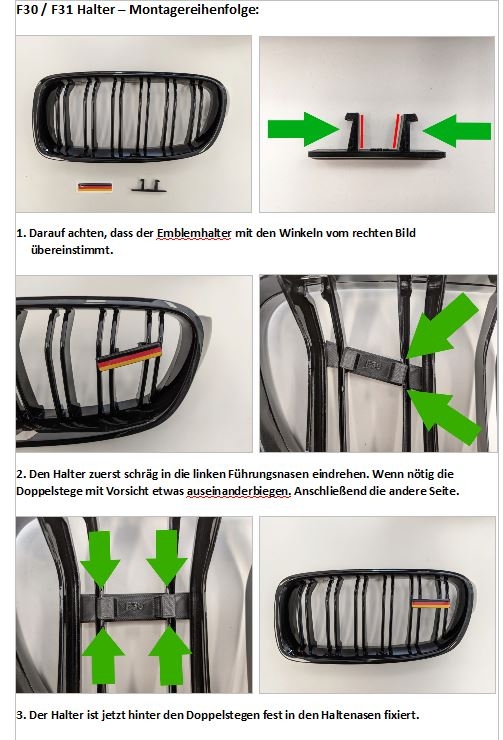 F30 / F31 Halter – Montagereihenfolge:

1. Darauf achten, dass der Emblemhalter mit den Winkeln vom rechten Bild übereinstimmt.

F30

2. Den Halter zuerst schräg in die linken Führungsnasen eindrehen. Wenn nötig die Doppelstege mit Vorsicht etwas auseinanderbiegen. Anschließend die andere Seite.

F30

3. Der Halter ist jetzt hinter den Doppelstegen fest in den Haltenasen fixiert.