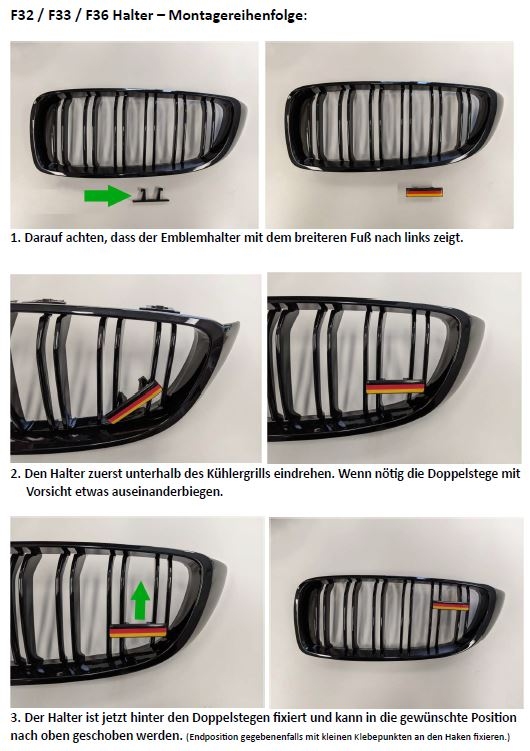 F32 / F33 / F36 Halter – Montagereihenfolge:

1. Darauf achten, dass der Emblemhalter mit dem breiteren Fuß nach links zeigt.

2. Den Halter zuerst unterhalb des Kühlergrills eindrehen. Wenn nötig die Doppelstege mit Vorsicht etwas auseinanderbiegen.

3. Der Halter ist jetzt hinter den Doppelstegen fixiert und kann in die gewünschte Position nach oben geschoben werden. (Endposition gegebenenfalls mit kleinen Klebepunkten an den Haken fixieren.)