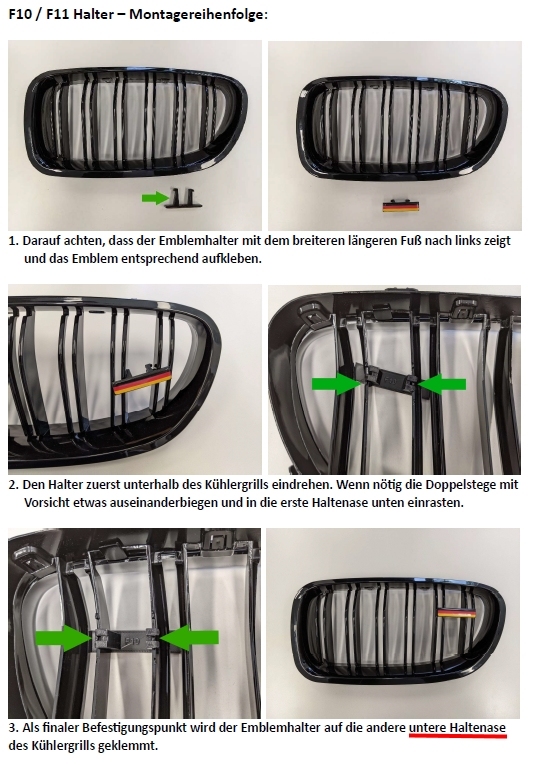 F10 / F11 Halter – Montagereihenfolge:

1. Darauf achten, dass der Emblemhalter mit dem breiteren längeren Fuß nach links zeigt und das Emblem entsprechend aufkleben.

2. Den Halter zuerst unterhalb des Kühlergrills eindrehen. Wenn nötig die Doppelstege mit Vorsicht etwas auseinanderbiegen und in die erste Haltenase unten einrasten.

3. Als finaler Befestigungspunkt wird der Emblemhalter auf die andere untere Haltenase des Kühlergrills geklemmt.